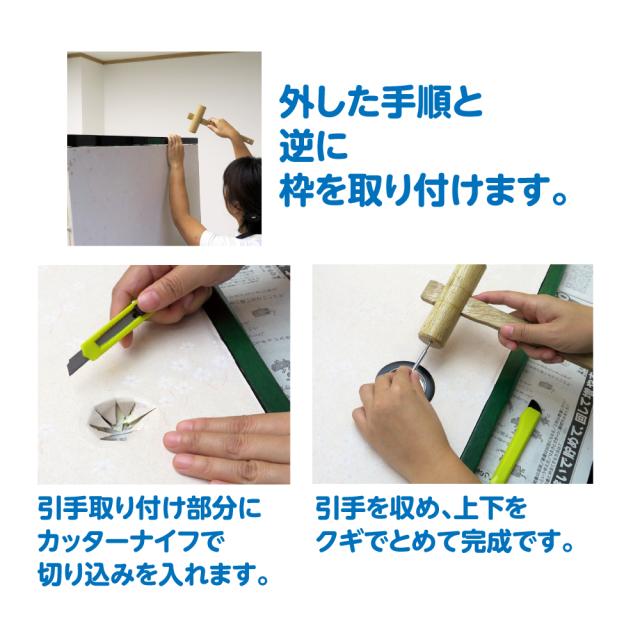 外した手順と
逆に
枠を取り付けます。

引手取り付け部分に
カッターナイフで
切り込みを入れます。

引手を収め、上下を
クギでとめて完成です。