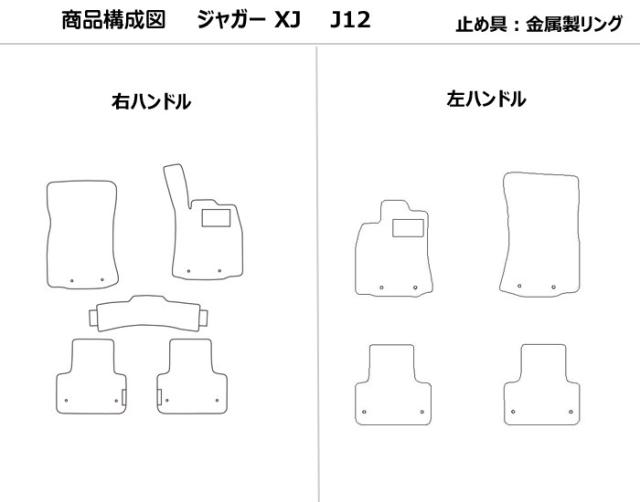 商品構成図　ジャガー XJ　J12　止め具：金属製リング

右ハンドル

左ハンドル