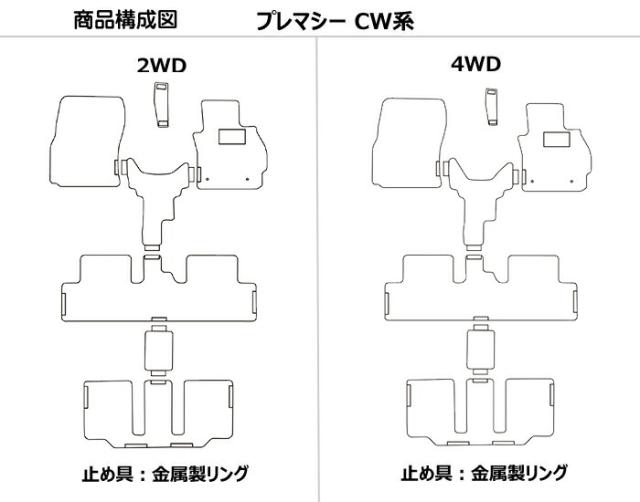 商品構成図

プレマシー CW系

2WD

止め具：金属製リング

4WD

止め具：金属製リング