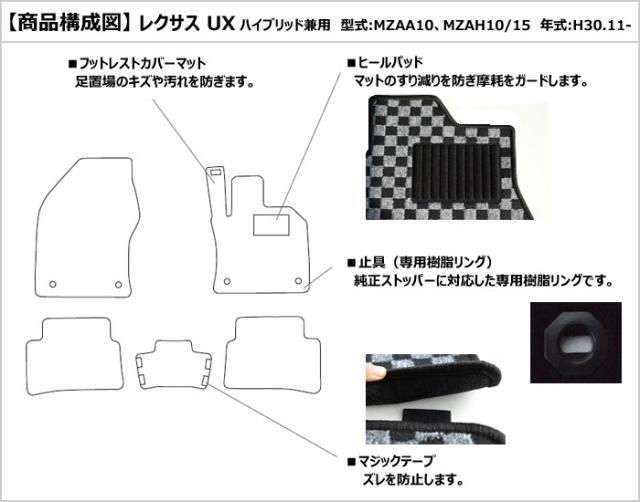 【商品構成図】レクサス UX ハイブリッド兼用　型式:MZAA10、MZAH10/15　年式:H30.11-

■フットレストカバーマット
足置場のキズや汚れを防ぎます。

■ヒールパッド
マットのすり減りを防ぎ摩耗をガードします。

■止具（専用樹脂リング）
純正ストッパーに対応した専用樹脂リングです。

■マジックテープ
ズレを防止します。