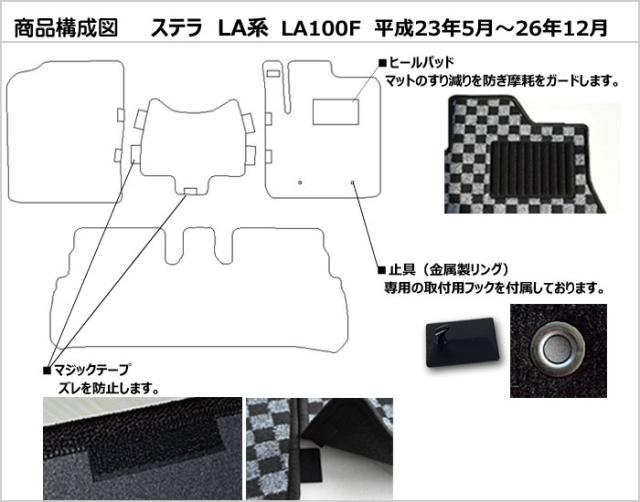 商品構成図　　ステラ　LA系　LA100F　平成23年5月～26年12月

■ヒールパッド
マットのすり減りを防ぎ摩耗をガードします。

■止具（金属製リング）
専用の取付用フックを付属しております。

■マジックテープ
ズレを防止します。