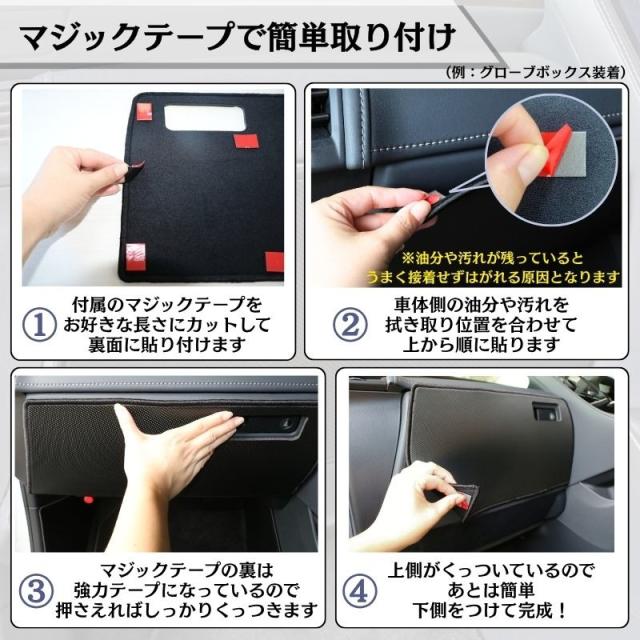 マジックテープで簡単取り付け

（例：グローブボックス装着）

①
付属のマジックテープを
お好きな長さにカットして
裏面に貼り付けます

※油分や汚れが残っていると
うまく接着せずはがれる原因となります

②
車体側の油分や汚れを
拭き取り位置を合わせて
上から順に貼ります

③
マジックテープの裏は
強力テープになっているので
押さえればしっかりくっつきます

④
上側がくっついているので
あとは簡単
下側をつけて完成！