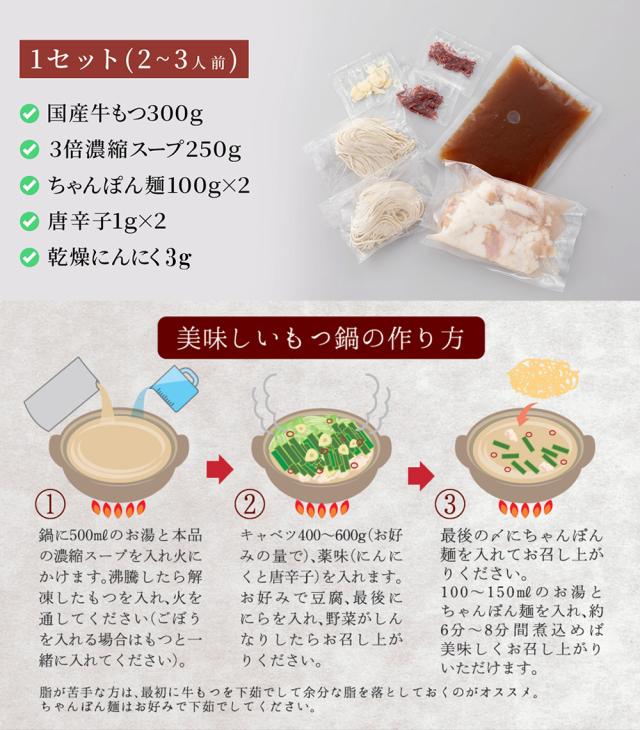 1セット(2~3人前)

国産牛もつ300g

3倍濃縮スープ250g

ちゃんぽん麺100g×2

唐辛子1g×2

乾燥にんにく3g

美味しいもつ鍋の作り方

①
鍋に500㎖のお湯と本品の濃縮スープを入れ火にかけます。沸騰したら解凍したもつを入れ、火を通してください(ごぼうを入れる場合はもつと一緒に入れてください)。

②
キャベツ400~600g(お好みの量で)、薬味(にんにくと唐辛子)を入れます。お好みで豆腐、最後ににらを入れ、野菜がしんなりしたらお召し上がりください。

③
最後の〆にちゃんぽん麺を入れてお召し上がりください。
100~150㎖のお湯とちゃんぽん麺を入れ、約6分~8分間煮込めば美味しくお召し上がりいただけます。

脂が苦手な方は、最初に牛もつを下茹でして余分な脂を落としておくのがオススメ。
ちゃんぽん麺はお好みで下茹でしてください。