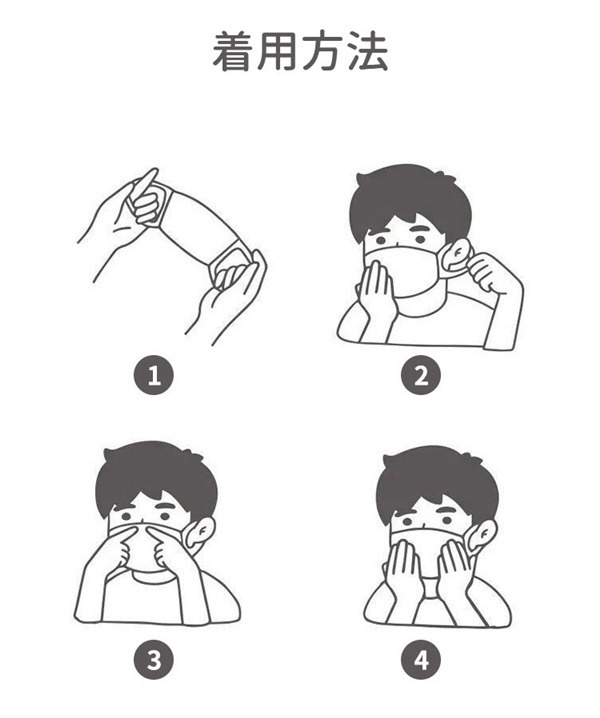 着用方法

1

2

3

4