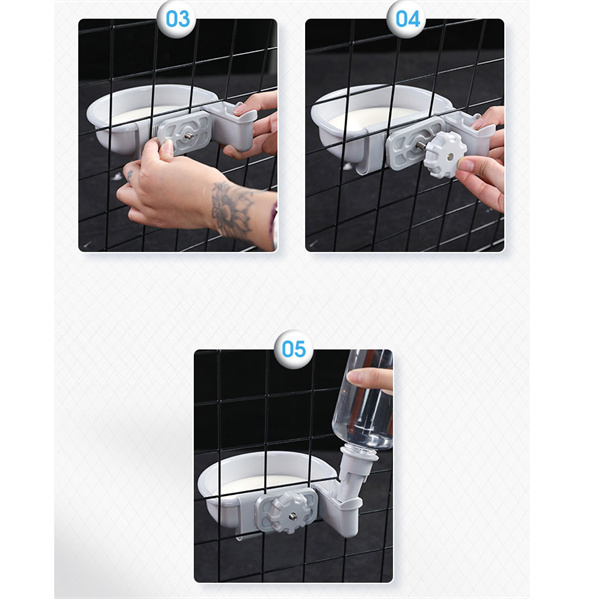 03

04

05