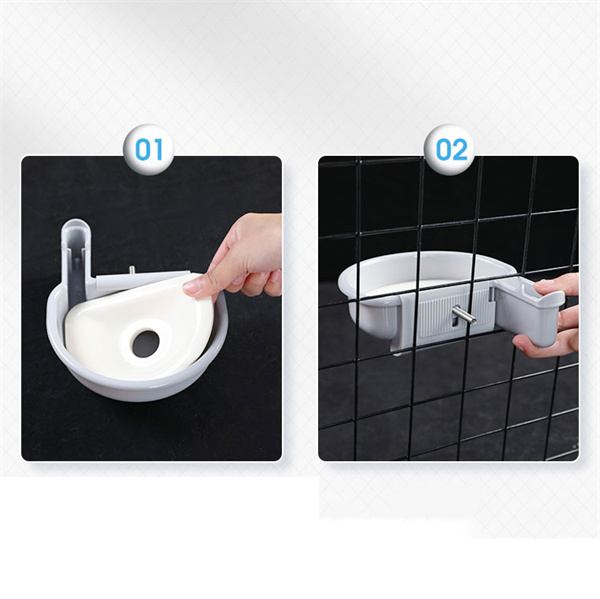 01

02