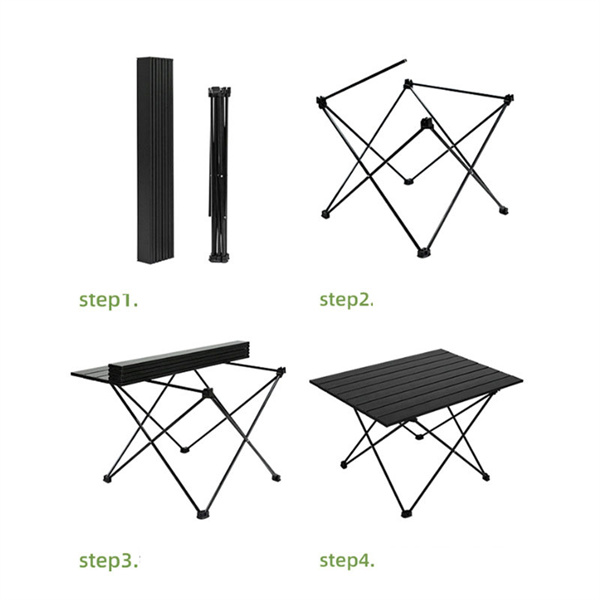 step1.

step2.

step3.

step4.