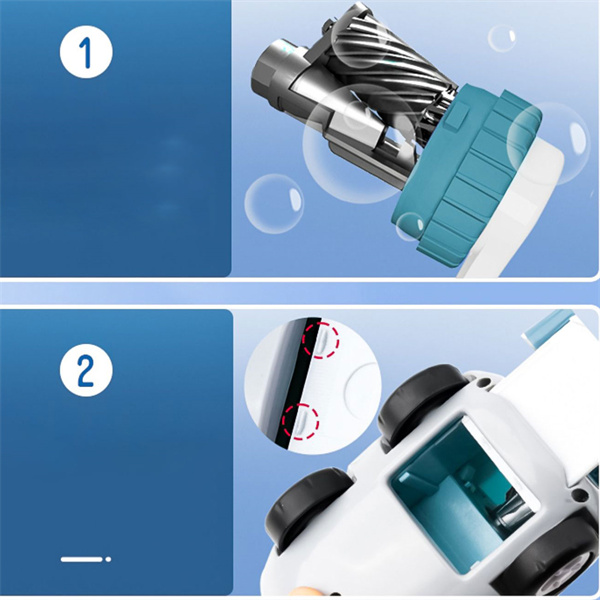 1

2