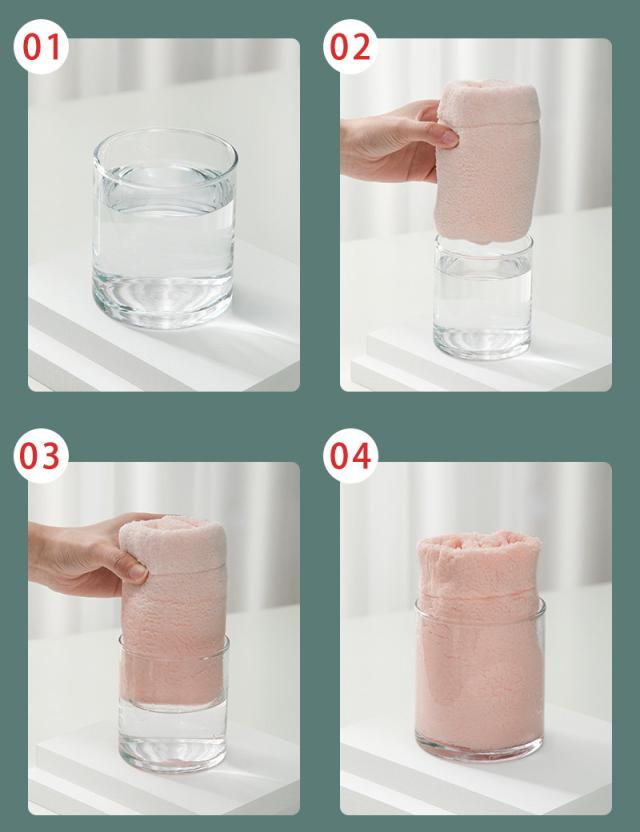 01

02

03

04