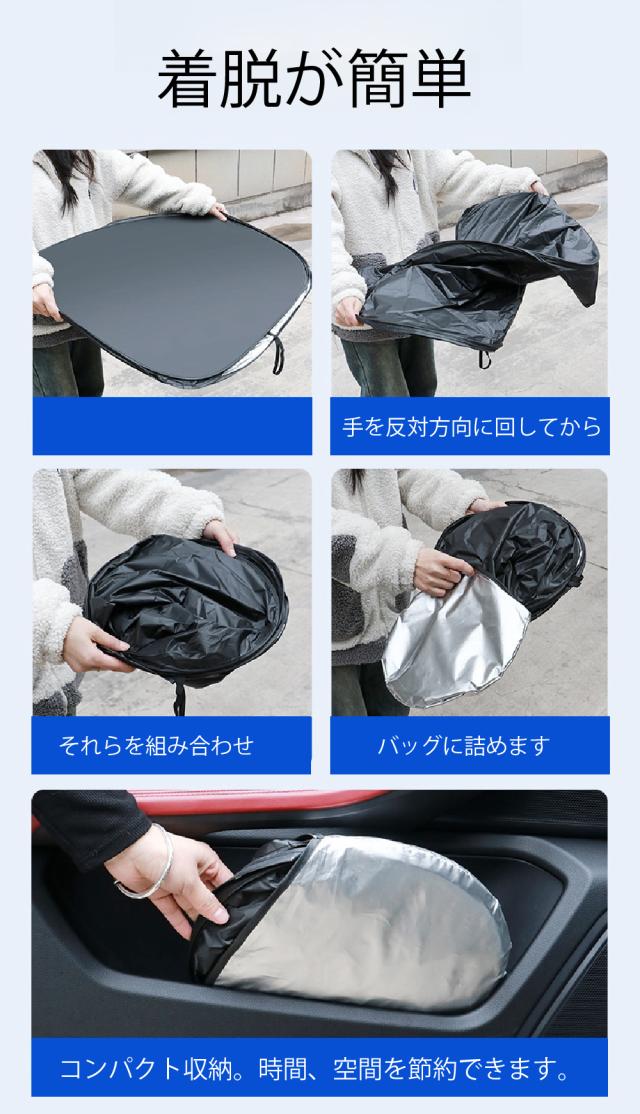 着脱が簡単

手を反対方向に回してから

それらを組み合わせ

バッグに詰めます

コンパクト収納。時間、空間を節約できます。