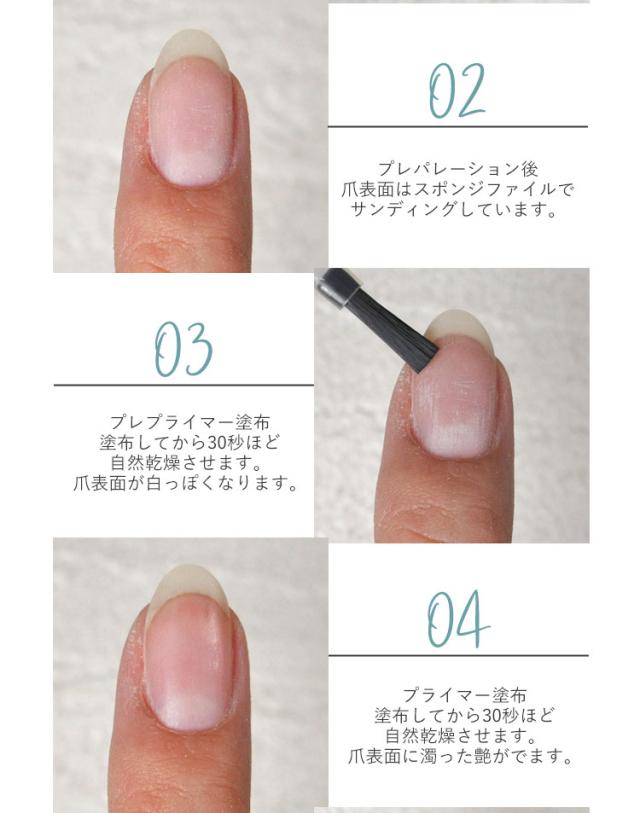 02

プレパレーション後
爪表面はスポンジファイルで
サンディングしています。

03

プレプライマー塗布
塗布してから30秒ほど
自然乾燥させます。
爪表面が白っぽくなります。

04

プライマー塗布
塗布してから30秒ほど
自然乾燥させます。
爪表面に濁った艶がでます。