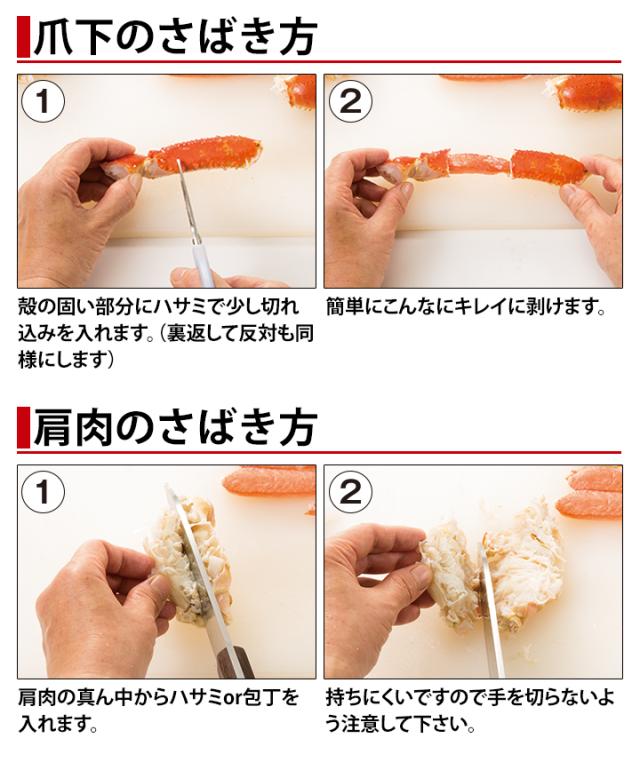 爪下のさばき方

1

殻の固い部分にハサミで少し切れ込みを入れます。(裏返して反対も同様にします)

2

簡単にこんなにキレイに剥けます。

肩肉のさばき方

1

肩肉の真ん中からハサミor包丁を入れます。

2

持ちにくいですので手を切らないよう注意して下さい。