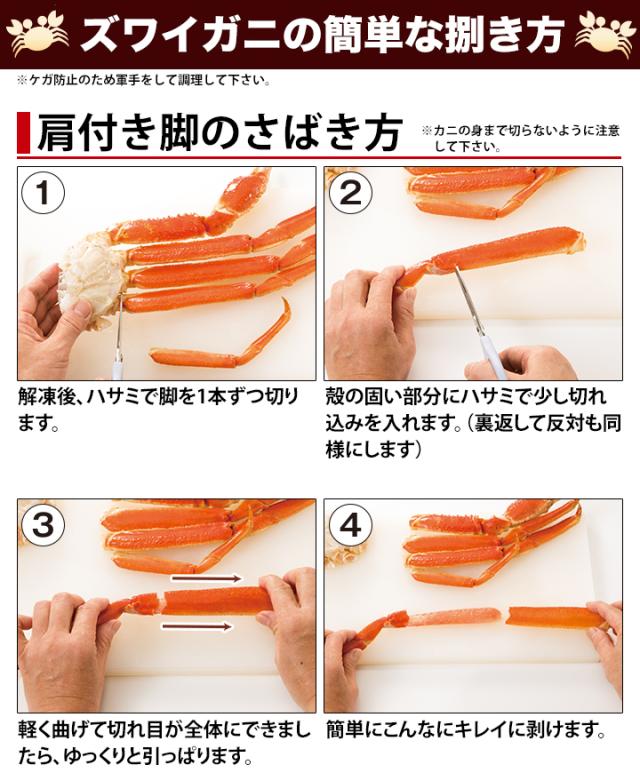 ズワイガニの簡単な捌き方

※ケガ防止のため軍手をして調理して下さい。

肩付き脚のさばき方

※カニの身まで切らないように注意して下さい。

①

解凍後、ハサミで脚を1本ずつ切ります。

②

殻の固い部分にハサミで少し切れ込みを入れます。(裏返して反対も同様にします)

③

軽く曲げて切れ目が全体にできましたら、ゆっくりと引っぱります。

④

簡単にこんなにキレイに剥けます。