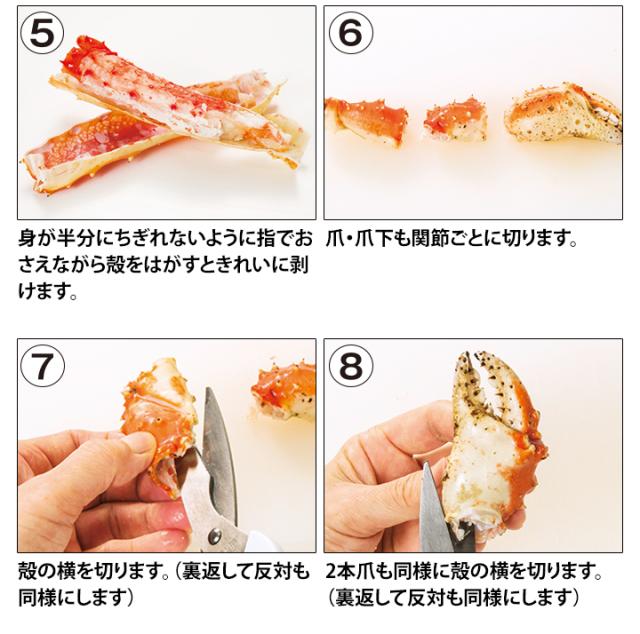 ⑤

身が半分にちぎれないように指でおさえながら殻をはがすときれいに剥けます。

⑥

爪・爪下も関節ごとに切ります。

⑦

殻の横を切ります。（裏返して反対も同様にします）

⑧

2本爪も同様に殻の横を切ります。（裏返して反対も同様にします）