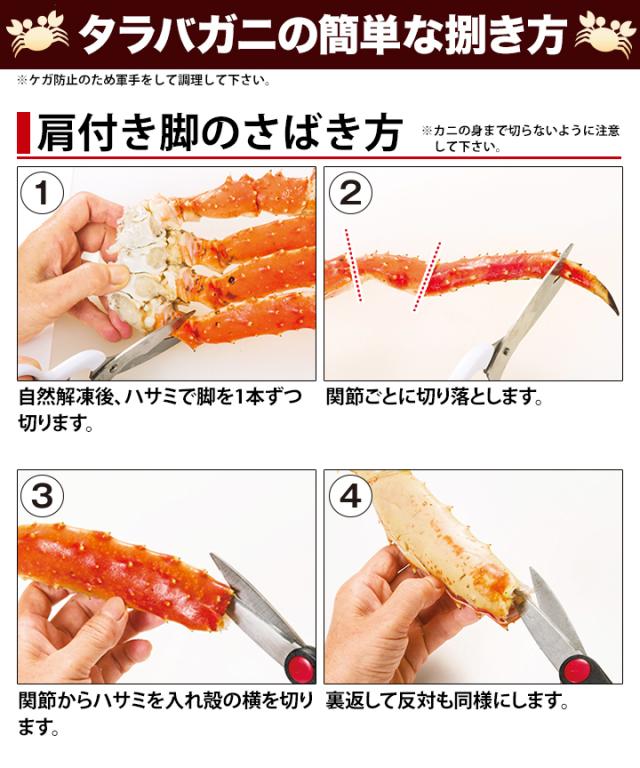 タラバガニの簡単な捌き方

※ケガ防止のため軍手をして調理して下さい。

肩付き脚のさばき方

※カニの身まで切らないように注意して下さい。

1

自然解凍後、ハサミで脚を1本ずつ切ります。

2

関節ごとに切り落とします。

3

関節からハサミを入れ殻の横を切ります。

4

裏返して反対も同様にします。