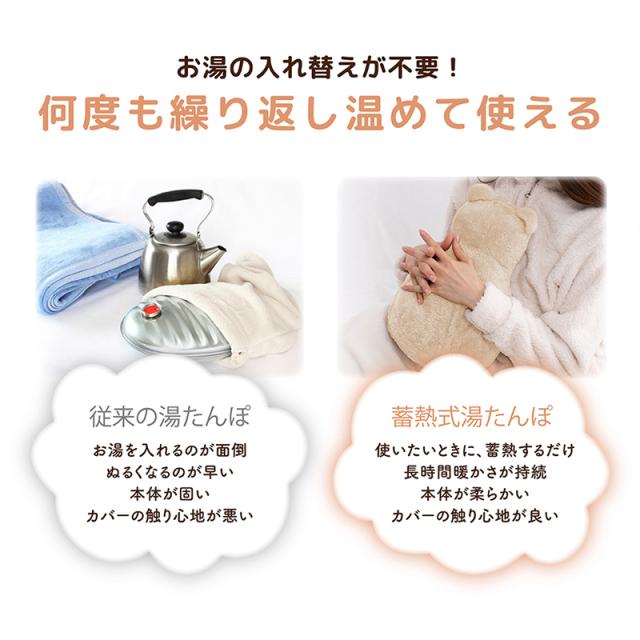 お湯の入れ替えが不要！
何度も繰り返し温めて使える

従来の湯たんぽ
お湯を入れるのが面倒
ぬるくなるのが早い
本体が固い
カバーの触り心地が悪い

蓄熱式湯たんぽ
使いたいときに、蓄熱するだけ
長時間暖かさが持続
本体が柔らかい
カバーの触り心地が良い