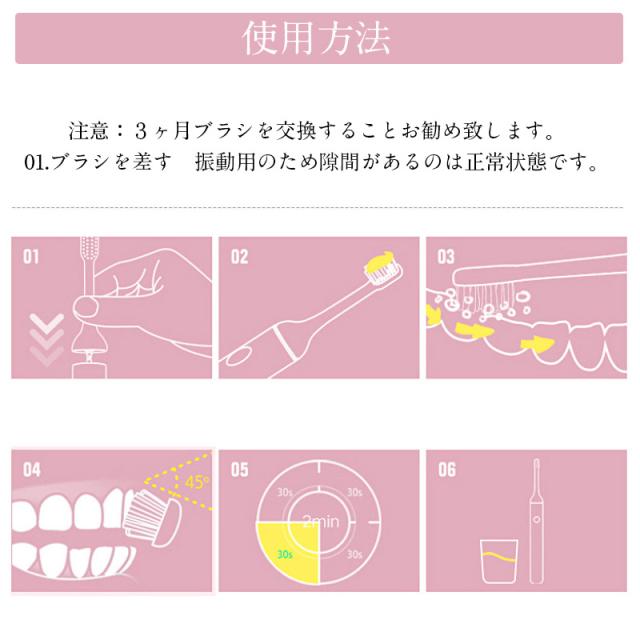 使用方法

注意：３ヶ月ブラシを交換することお勧め致します。
01.ブラシを差す　振動用のため隙間があるのは正常状態です。

01

02

03

04

45°

05

30s

30s

2min

30s

30s

06