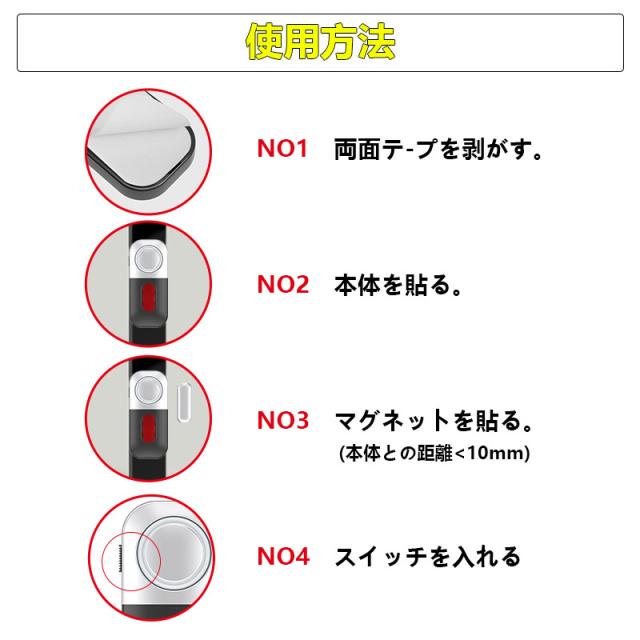 使用方法

NO1 両面テ-プを剥がす。

NO2 本体を貼る。

NO3 マグネットを貼る。
(本体との距離<10mm)

NO4 スイッチを入れる