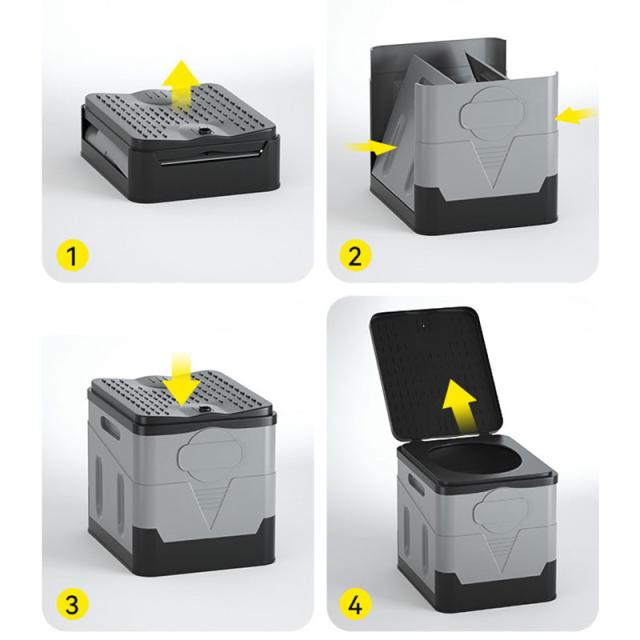 1

2

3

4