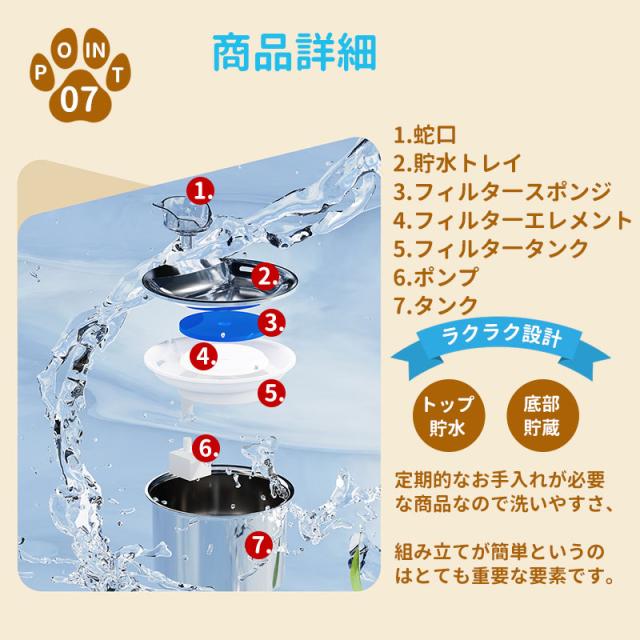 POINT
07

商品詳細

1.
2.
3.
4.
5.
6.
7.

1.蛇口
2.貯水トレイ
3.フィルタースポンジ
4.フィルターエレメント
5.フィルタータンク
6.ポンプ
7.タンク

ラクラク設計

トップ貯水

底部貯蔵

定期的なお手入れが必要な商品なので洗いやすさ、

組み立てが簡単というのはとても重要な要素です。