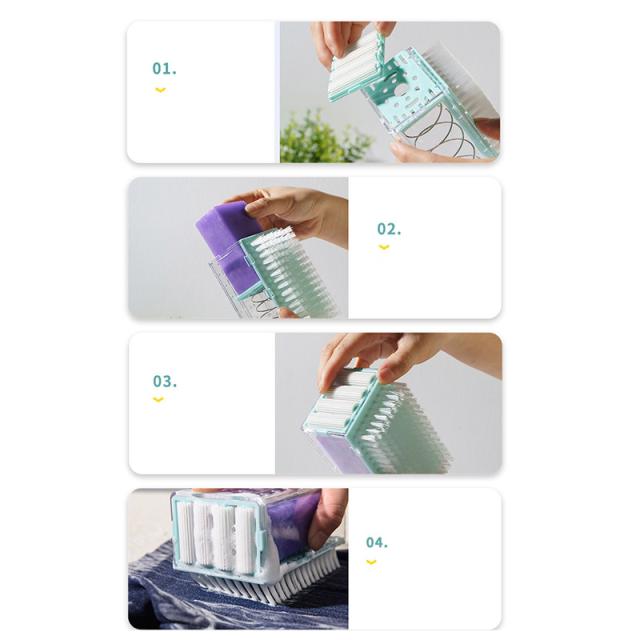 01.

02.

03.

04.