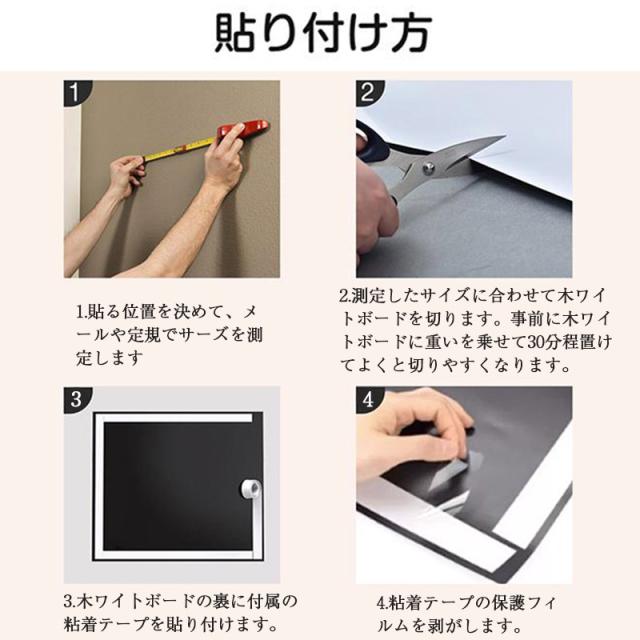 貼り付け方

1

1.貼る位置を決めて、メールや定規でサーズを測定します

2

2.測定したサイズに合わせて木ワイトボードを切ります。事前に木ワイトボードに重いを乗せて30分程置けてよくと切りやすくなります。

3

3.木ワイトボードの裏に付属の粘着テープを貼り付けます。

4

4.粘着テープの保護フィルムを剥がします。