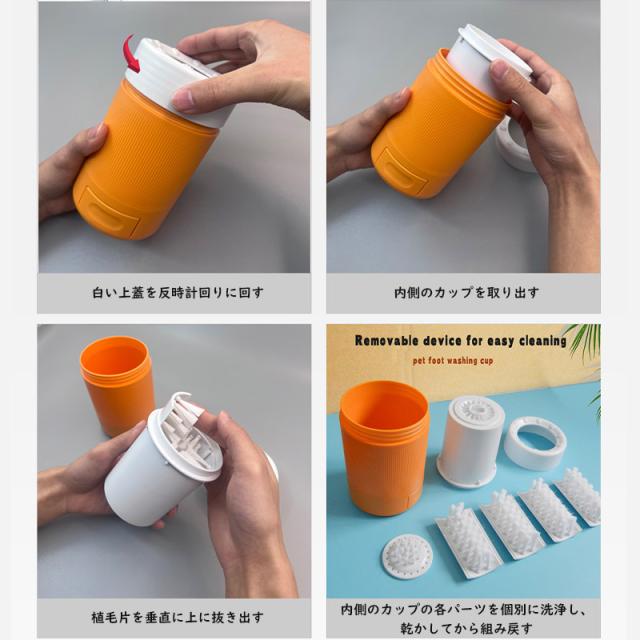 白い上蓋を反時計回りに回す

内側のカップを取り出す

植毛片を垂直に上に抜き出す

Removable device for easy cleaning

pet foot washing cup

内側のカップの各パーツを個別に洗浄し、乾かしてから組み戻す