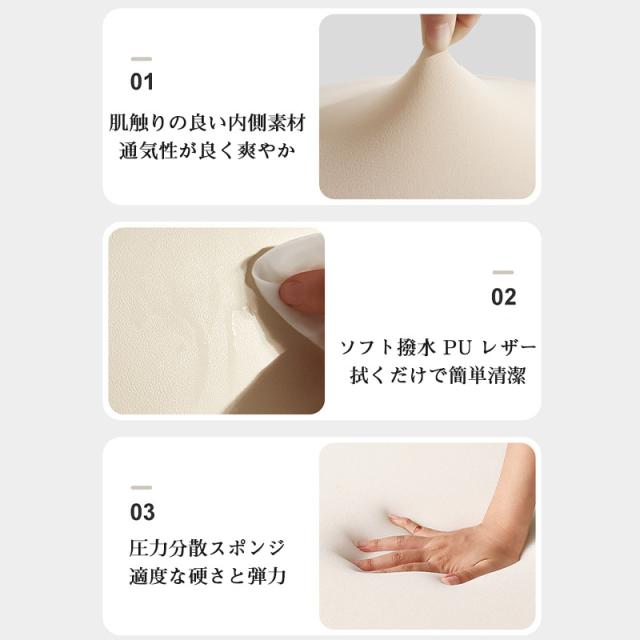 01

肌触りの良い内側素材
通気性が良く爽やか

02

ソフト撥水 PU レザー
拭くだけで簡単清潔

03

圧力分散スポンジ
適度な硬さと弾力