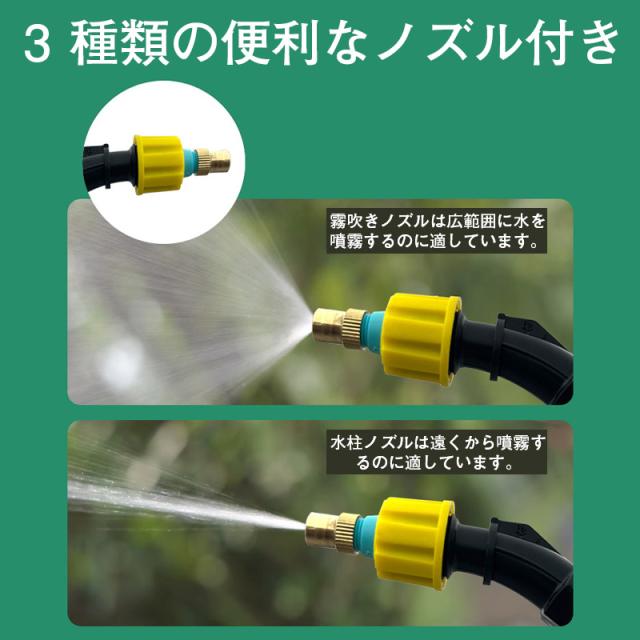 3 種類の便利なノズル付き

霧吹きノズルは広範囲に水を噴霧するのに適しています。

水柱ノズルは遠くから噴霧するのに適しています。