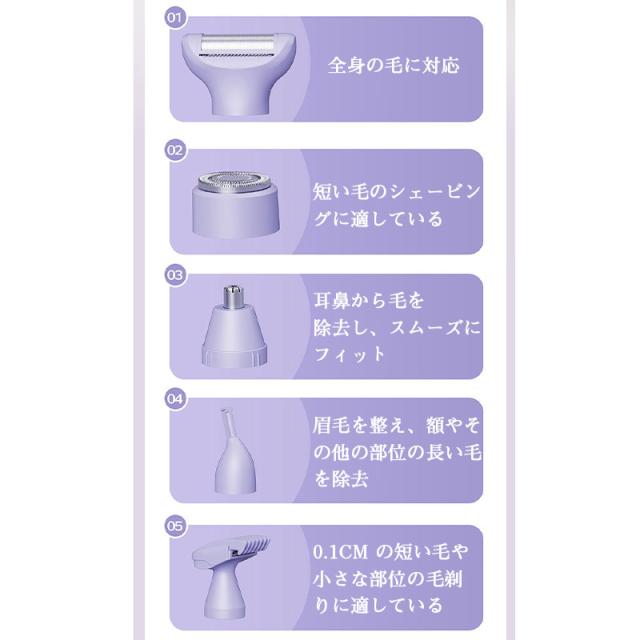 01
全身の毛に対応

02
短い毛のシェービングに適している

03
耳鼻から毛を除去し、スムーズにフィット

04
眉毛を整え、額やその他の部位の長い毛を除去

05
0.1CM の短い毛や小さな部位の毛剃りに適している