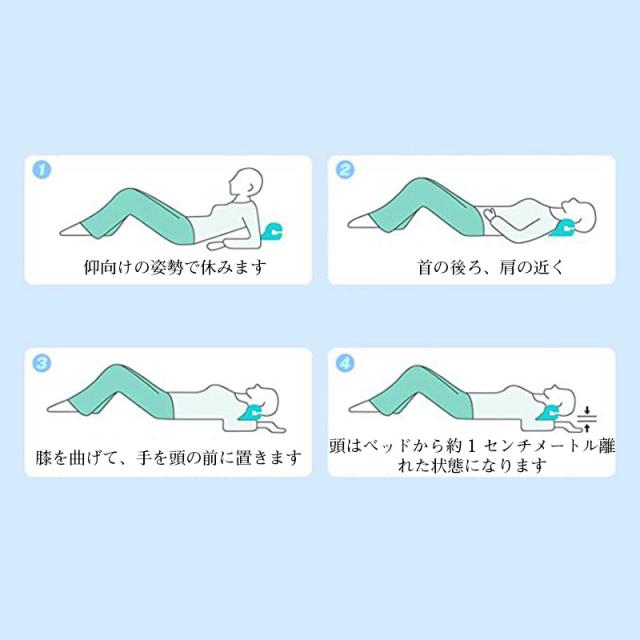 1
仰向けの姿勢で休みます

2
首の後ろ、肩の近く

3
膝を曲げて、手を頭の前に置きます

4
頭はベッドから約 1 センチメートル離れた状態になります