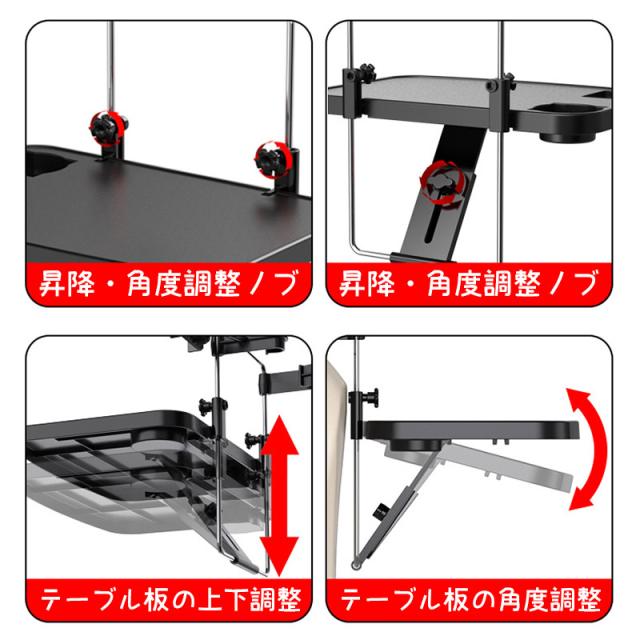 昇降・角度調整ノブ

昇降・角度調整ノブ

テーブル板の上下調整

テーブル板の角度調整