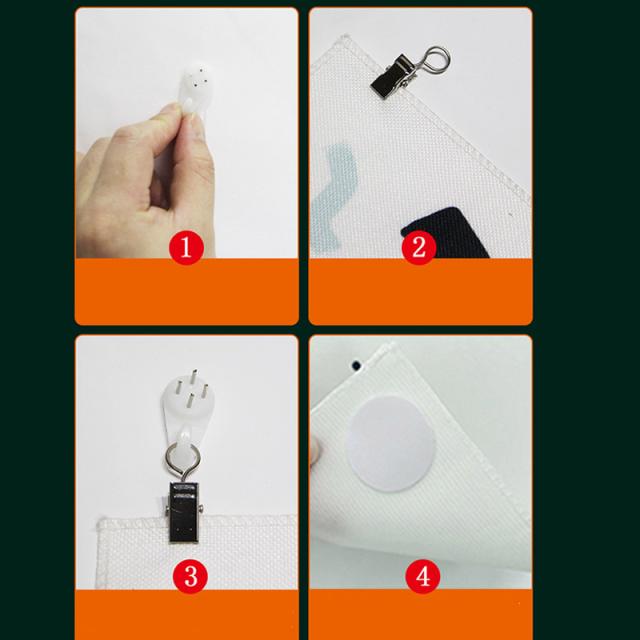 1

2

3

4