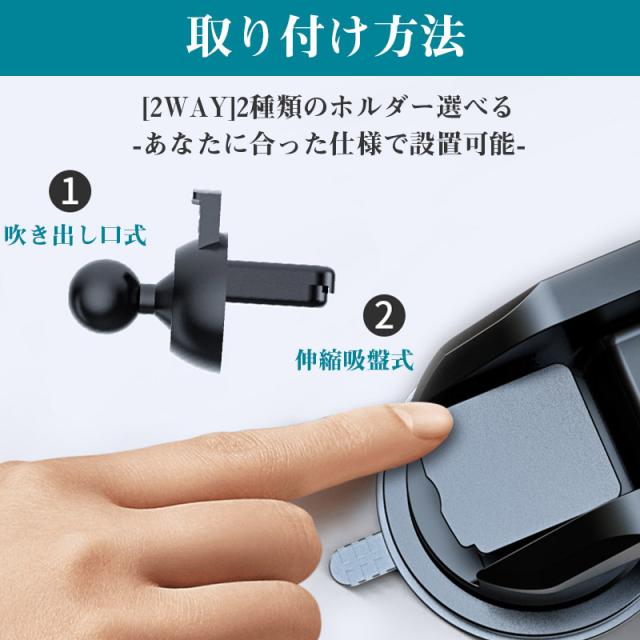 取り付け方法

[2WAY]2種類のホルダー選べる
-あなたに合った仕様で設置可能-

1
吹き出し口式

2
伸縮吸盤式