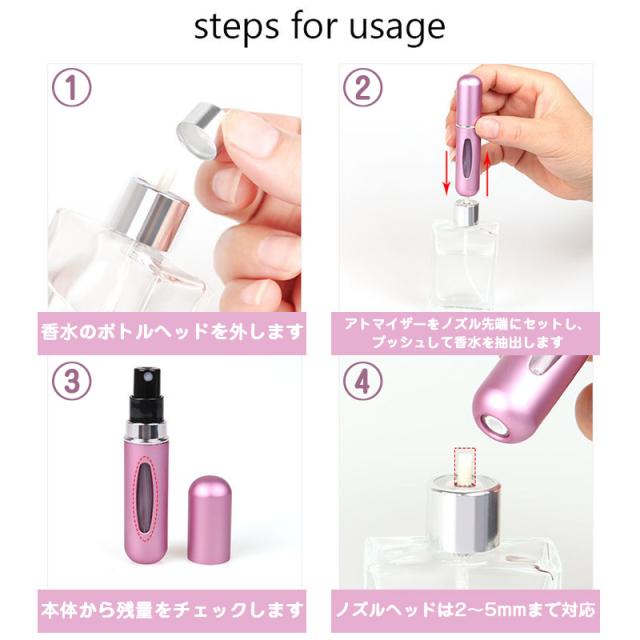 steps for usage

①

香水のボトルヘッドを外します

②

アトマイザーをノズル先端にセットし、プッシュして香水を抽出します

③

本体から残量をチェックします

④

ノズルヘッドは2～5mmまで対応