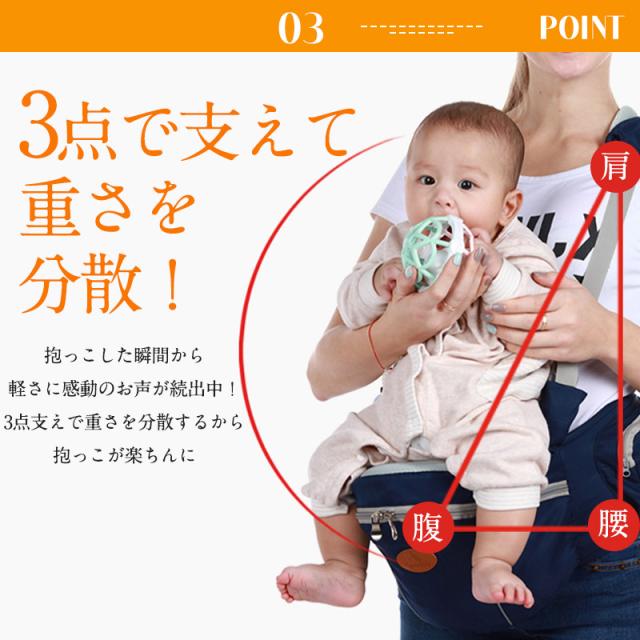 03 POINT

3点で支えて重さを分散！

抱っこした瞬間から
軽さに感動のお声が続出中！
3点支えで重さを分散するから
抱っこが楽ちんに

肩
腹
腰