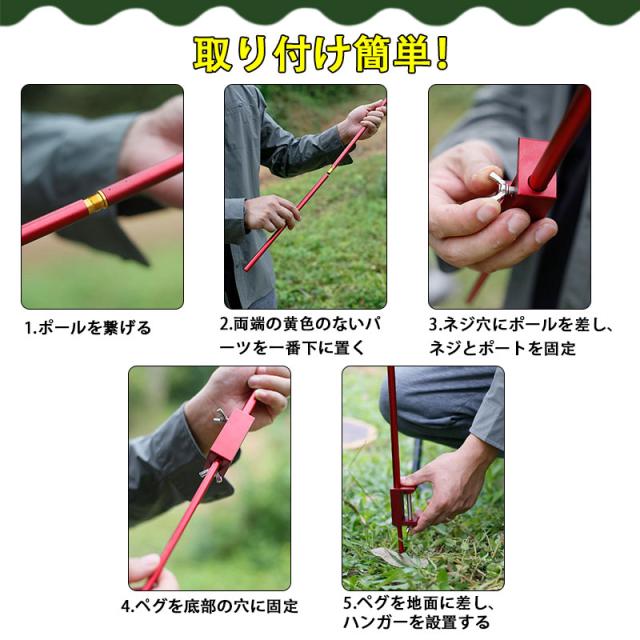 取り付け簡単!

1.ポールを繋げる

2.両端の黄色のないパーツを一番下に置く

3.ネジ穴にポールを差し、ネジとポートを固定

4.ペグを底部の穴に固定

5.ペグを地面に差し、ハンガーを設置する