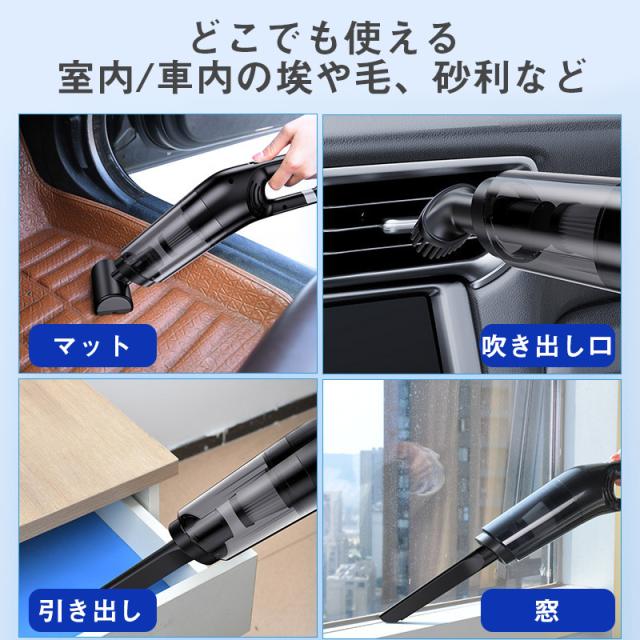 どこでも使える
室内/車内の埃や毛、砂利など

マット

吹き出し口

引き出し

窓