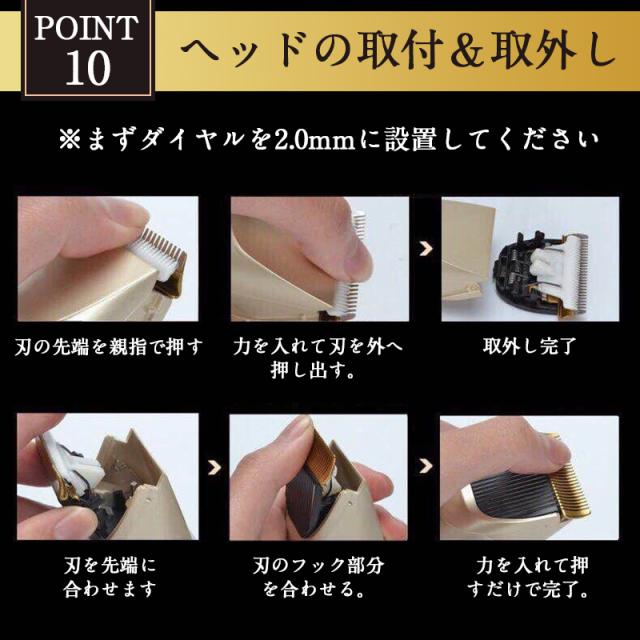 POINT 10

ヘッドの取付＆取外し

※まずダイヤルを2.0mmに設置してください

刃の先端を親指で押す

力を入れて刃を外へ押し出す。

取外し完了

刃を先端に合わせます

刃のフック部分を合わせる。

力を入れて押すだけで完了。