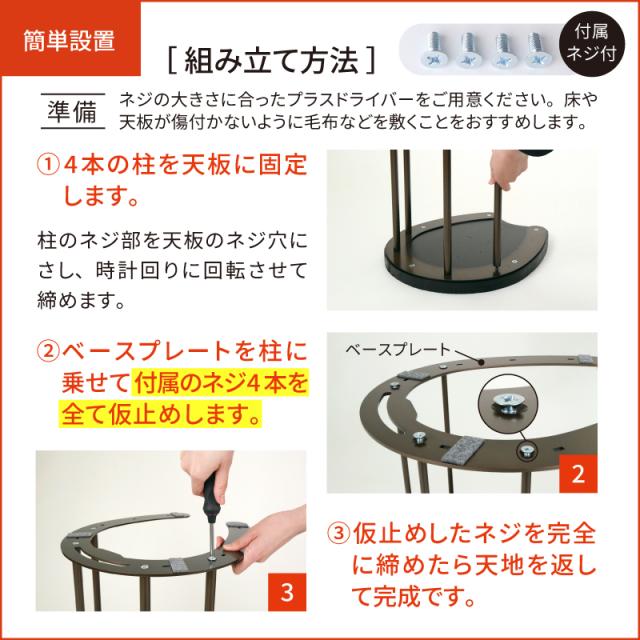 簡単設置

［組み立て方法］

付属ネジ付

準備　ネジの大きさに合ったプラスドライバーをご用意ください。床や天板が傷付かないように毛布などを敷くことをおすすめします。

①4本の柱を天板に固定します。

柱のネジ部を天板のネジ穴にさし、時計回りに回転させて締めます。

②ベースプレートを柱に乗せて付属のネジ4本を全て仮止めします。

ベースプレート

2

3

③仮止めしたネジを完全に締めたら天地を返して完成です。