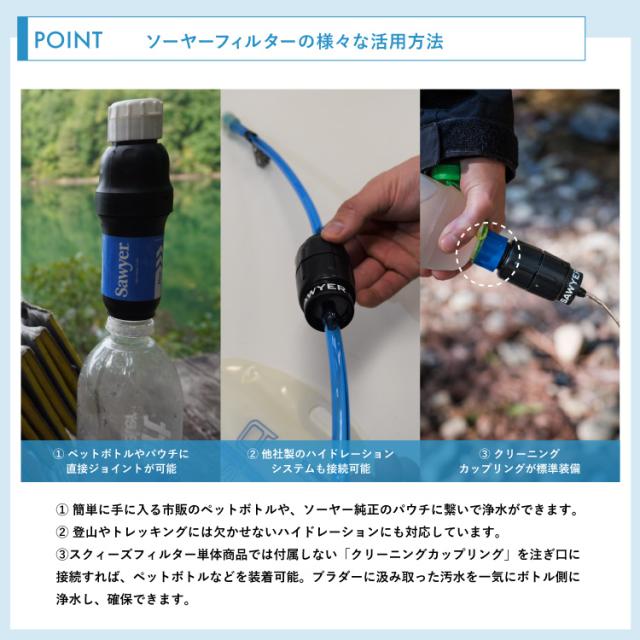 POINT ソーヤーフィルターの様々な活用方法

Sawyer

SAWYER

SAWYER

① ペットボトルやパウチに直接ジョイントが可能

② 他社製のハイドレーションシステムも接続可能

③ クリーニングカップリングが標準装備

① 簡単に手に入る市販のペットボトルや、ソーヤー純正のパウチに繋いで浄水ができます。
② 登山やトレッキングには欠かせないハイドレーションにも対応しています。
③スクィーズフィルター単体商品では付属しない「クリーニングカップリング」を注ぎ口に接続すれば、ペットボトルなどを装着可能。ブラダーに汲み取った汚水を一気にボトル側に浄水し、確保できます。