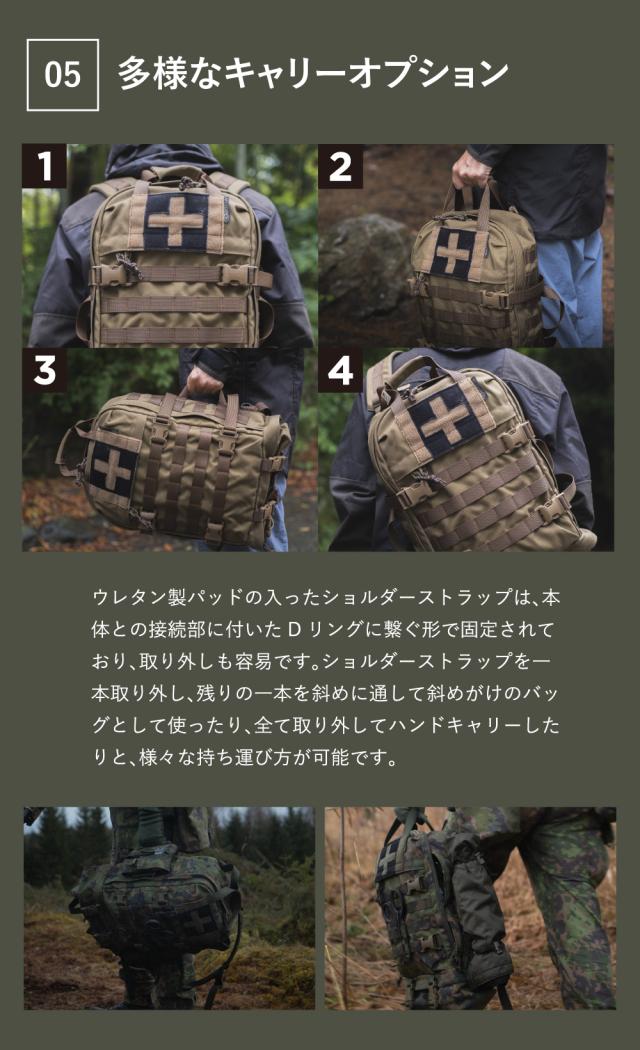 05 多様なキャリーオプション

1

2

3

4

ウレタン製パッドの入ったショルダーストラップは、本体との接続部に付いたＤリングに繋ぐ形で固定されており、取り外しも容易です。ショルダーストラップを一本取り外し、残りの一本を斜めに通して斜めがけのバッグとして使ったり、全て取り外してハンドキャリーしたりと、様々な持ち運び方が可能です。