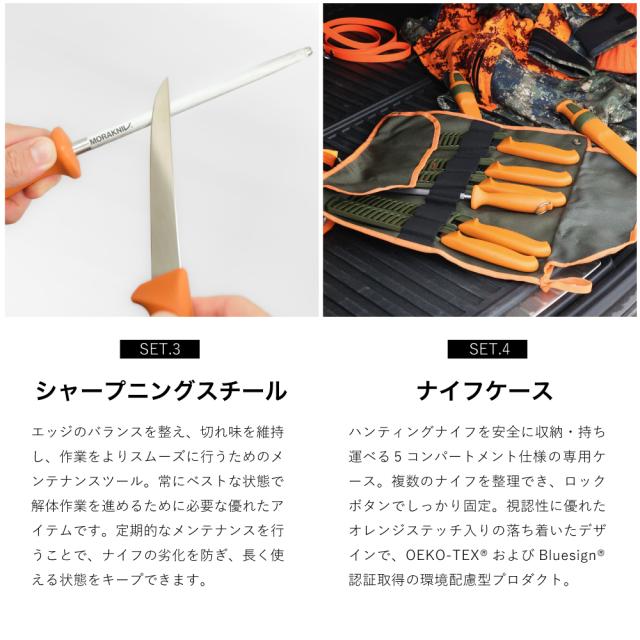 MORAKNIV

SET.3

シャープニングスチール

エッジのバランスを整え、切れ味を維持し、作業をよりスムーズに行うためのメンテナンスツール。常にベストな状態で解体作業を進めるために必要な優れたアイテムです。定期的なメンテナンスを行うことで、ナイフの劣化を防ぎ、長く使える状態をキープできます。

SET.4

ナイフケース

ハンティングナイフを安全に収納・持ち運べる５コンパートメント仕様の専用ケース。複数のナイフを整理でき、ロックボタンでしっかり固定。視認性に優れたオレンジステッチ入りの落ち着いたデザインで、OEKO-TEX® および Bluesign® 認証取得の環境配慮型プロダクト。