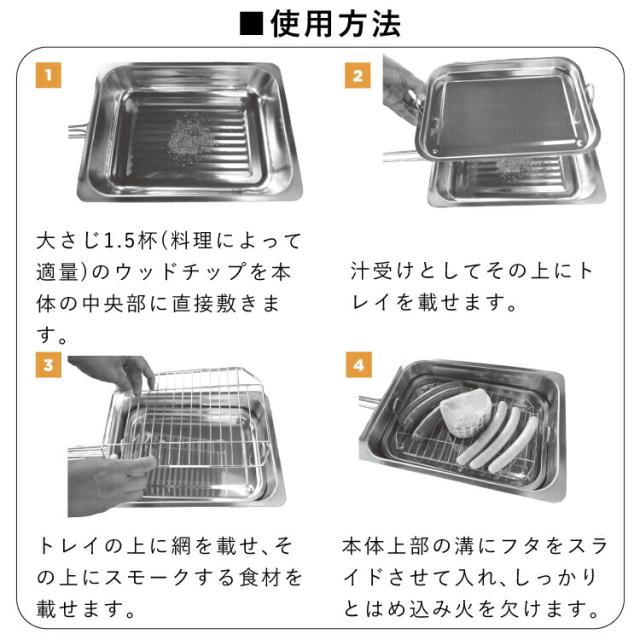 ■使用方法

1

大さじ1.5杯(料理によって適量)のウッドチップを本体の中央部に直接敷きます。

2

汁受けとしてその上にトレイを載せます。

3

トレイの上に網を載せ、その上にスモークする食材を載せます。

4

本体上部の溝にフタをスライドさせて入れ、しっかりとはめ込み火を欠けます。