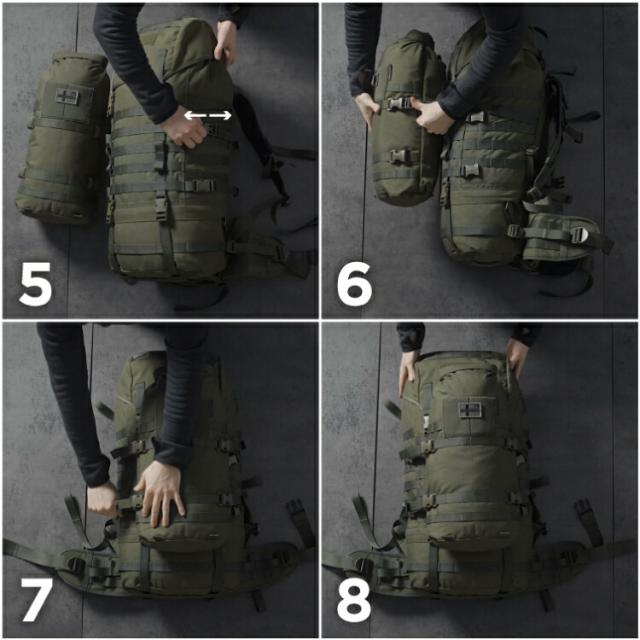 5

6

7

8