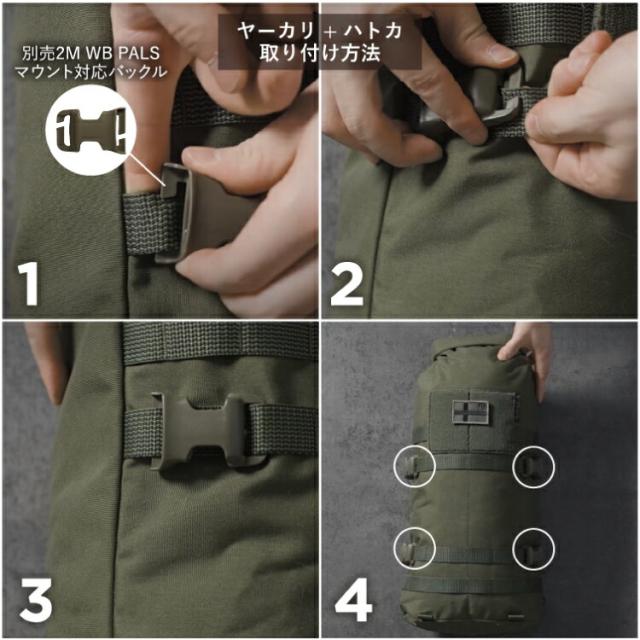 ヤーカリ + ハトカ
取り付け方法

別売2M WB PALS
マウント対応バックル

1

2

3

4