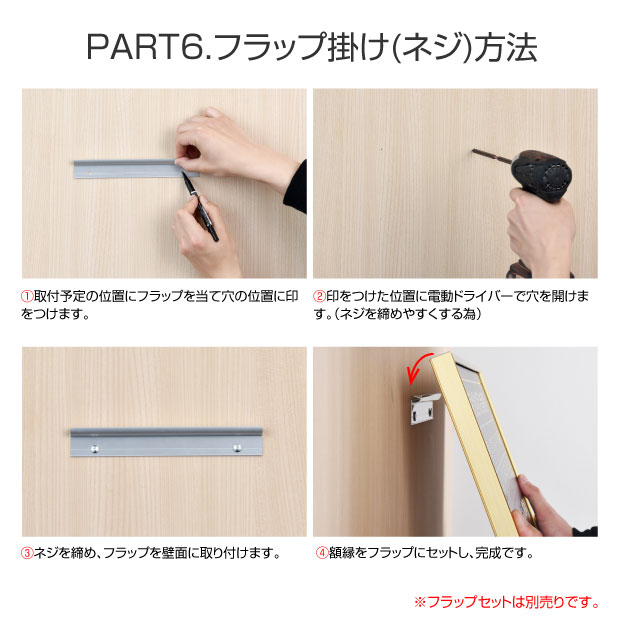 PART6.フラップ掛け(ネジ)方法

①取付予定の位置にフラップを当て穴の位置に印をつけます。

②印をつけた位置に電動ドライバーで穴を開けます。(ネジを締めやすくする為)

③ネジを締め、フラップを壁面に取り付けます。

④額縁をフラップにセットし、完成です。

※フラップセットは別売りです。