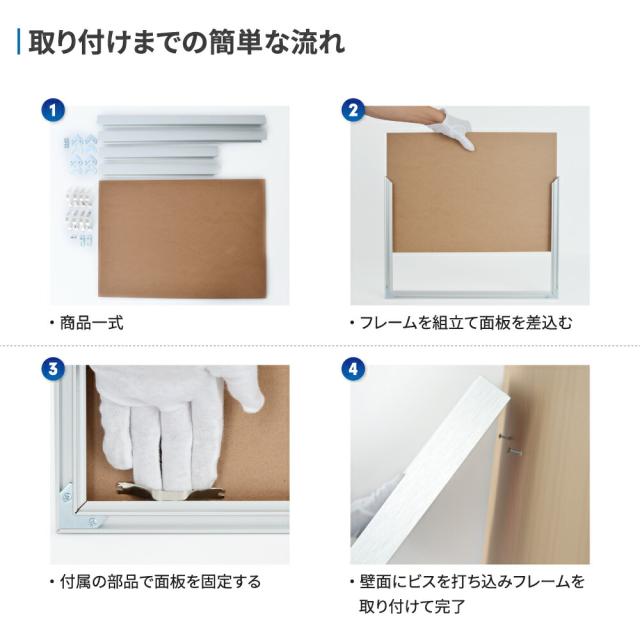 取り付けまでの簡単な流れ

1

・商品一式

2

・フレームを組立て面板を差込む

3

・付属の部品で面板を固定する

4

・壁面にビスを打ち込みフレームを取り付けて完了