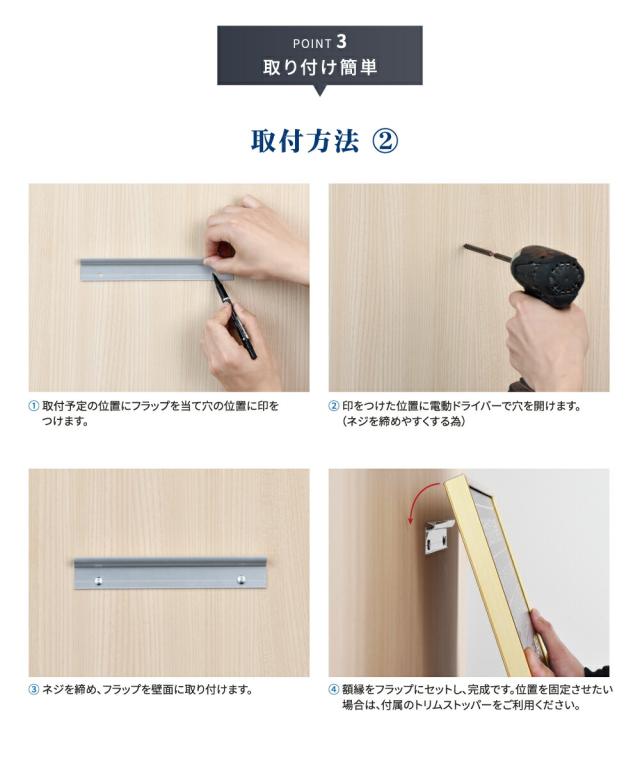 POINT 3
取り付け簡単

取付方法 ②

① 取付予定の位置にフラップを当て穴の位置に印をつけます。

② 印をつけた位置に電動ドライバーで穴を開けます。（ネジを締めやすくする為）

③ ネジを締め、フラップを壁面に取り付けます。

④ 額縁をフラップにセットし、完成です。位置を固定させたい場合は、付属のトリムストッパーをご利用ください。