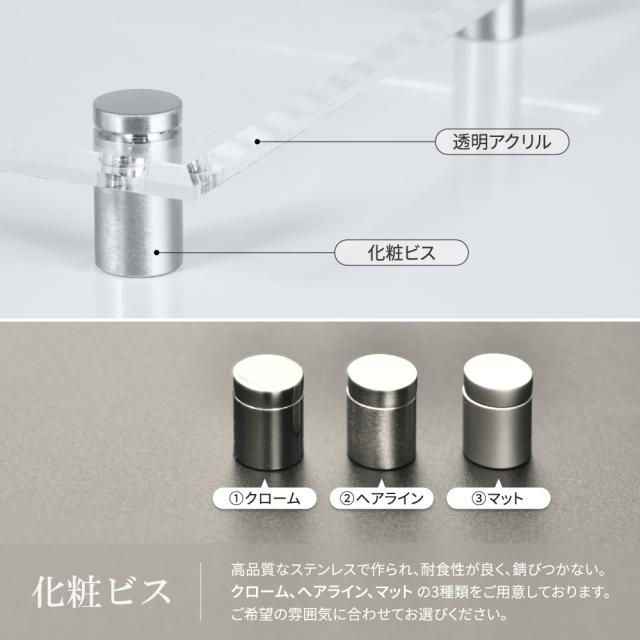 透明アクリル

化粧ビス

①クローム

②ヘアライン

③マット

化粧ビス

高品質なステンレスで作られ、耐食性が良く、錆びつかない。
クローム、ヘアライン、マット の3種類をご用意しております。
ご希望の雰囲気に合わせてお選びください。